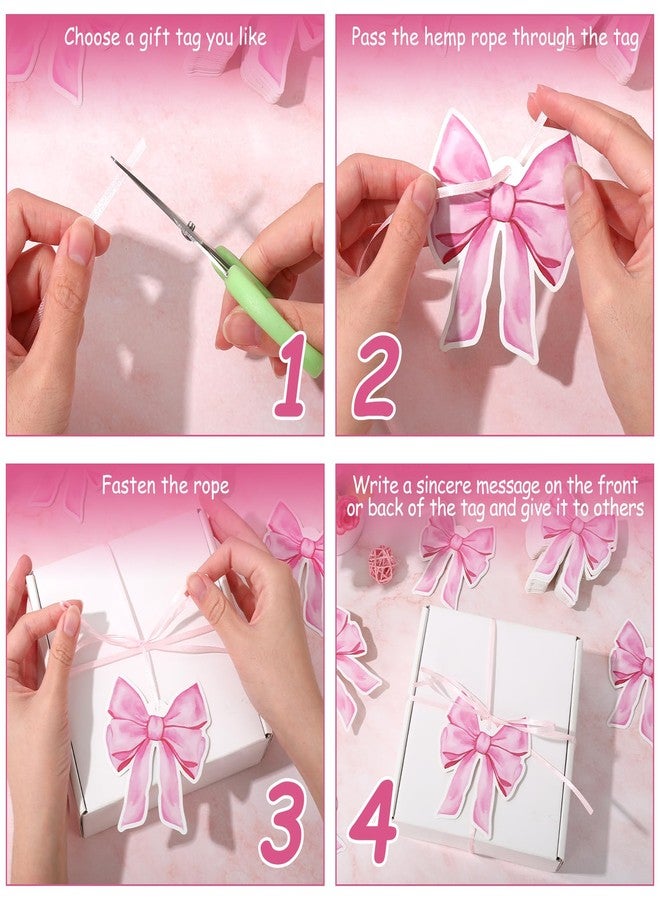 Choose a gift tag you like

1

Pass the hemp rope through the tag

2

Fasten the rope

3

Write a sincere message on the front or back of the tag and give it to others

4